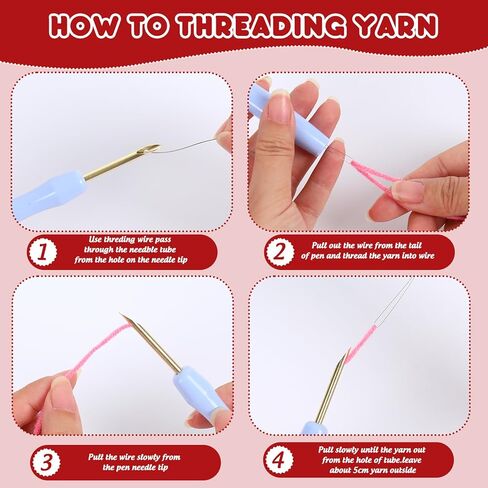 HOW TO THREADING YARN

1 Use threding wire pass through the needble tube from the hole on the needle tip

2 Pull out the wire from the tail of pen and thread the yarn into wire

3 Pull the wire slowly from the pen needle tip

4 Pull slowly until the yarn out from the hole of tube.leave about 5cm yarn outside