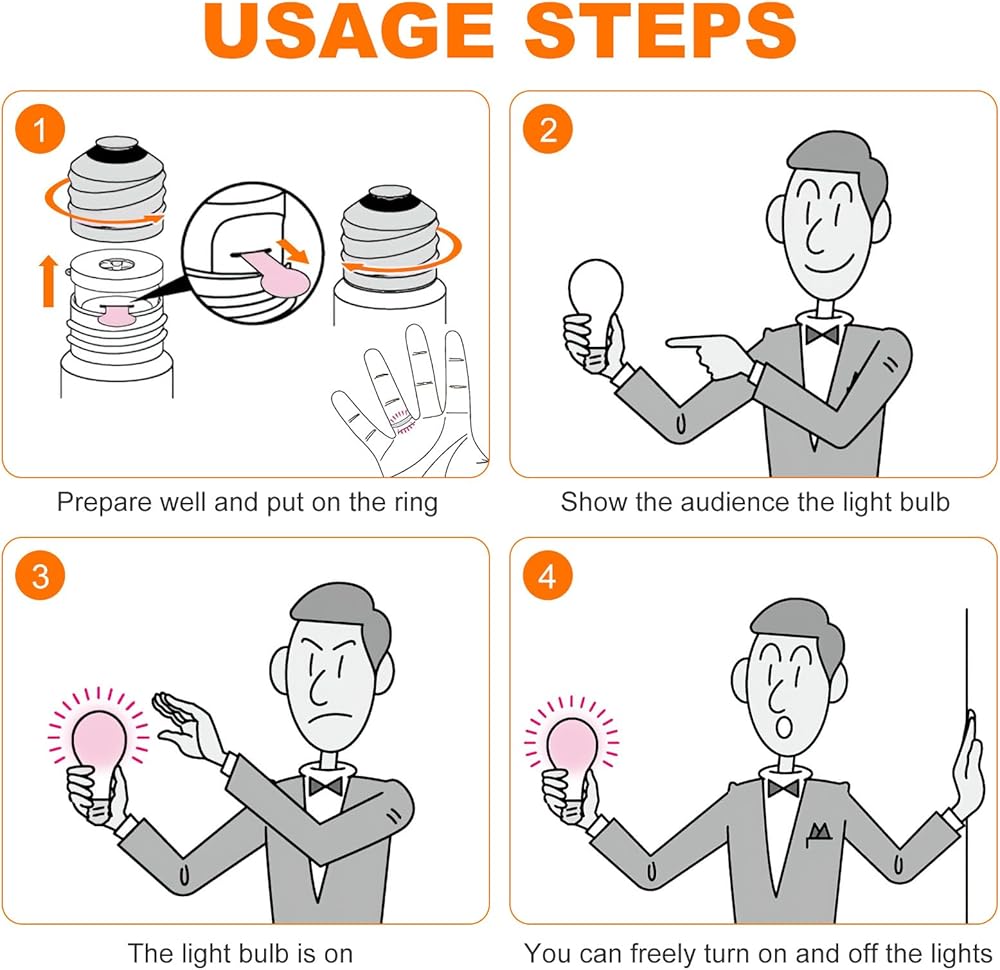 USAGE STEPS

1

Prepare well and put on the ring

2

Show the audience the light bulb

3

The light bulb is on

4

You can freely turn on and off the lights