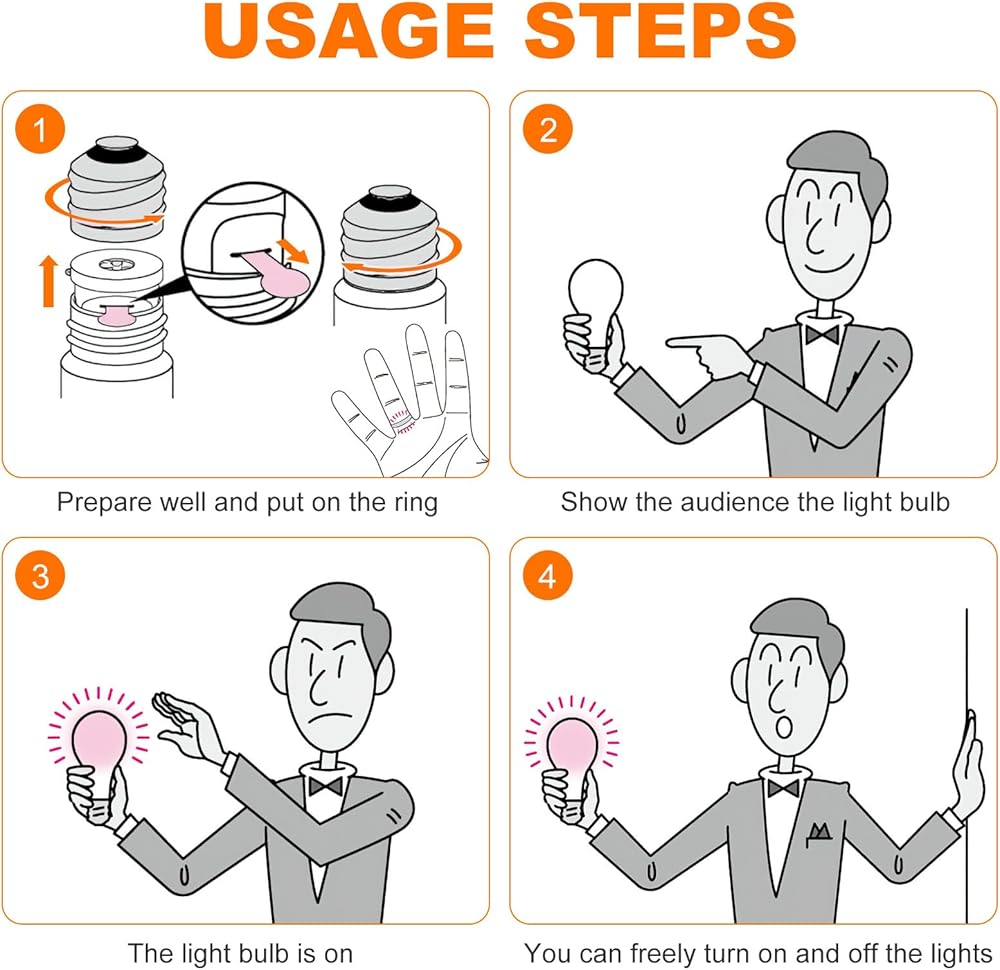 USAGE STEPS

1

Prepare well and put on the ring

2

Show the audience the light bulb

3

The light bulb is on

4

You can freely turn on and off the lights