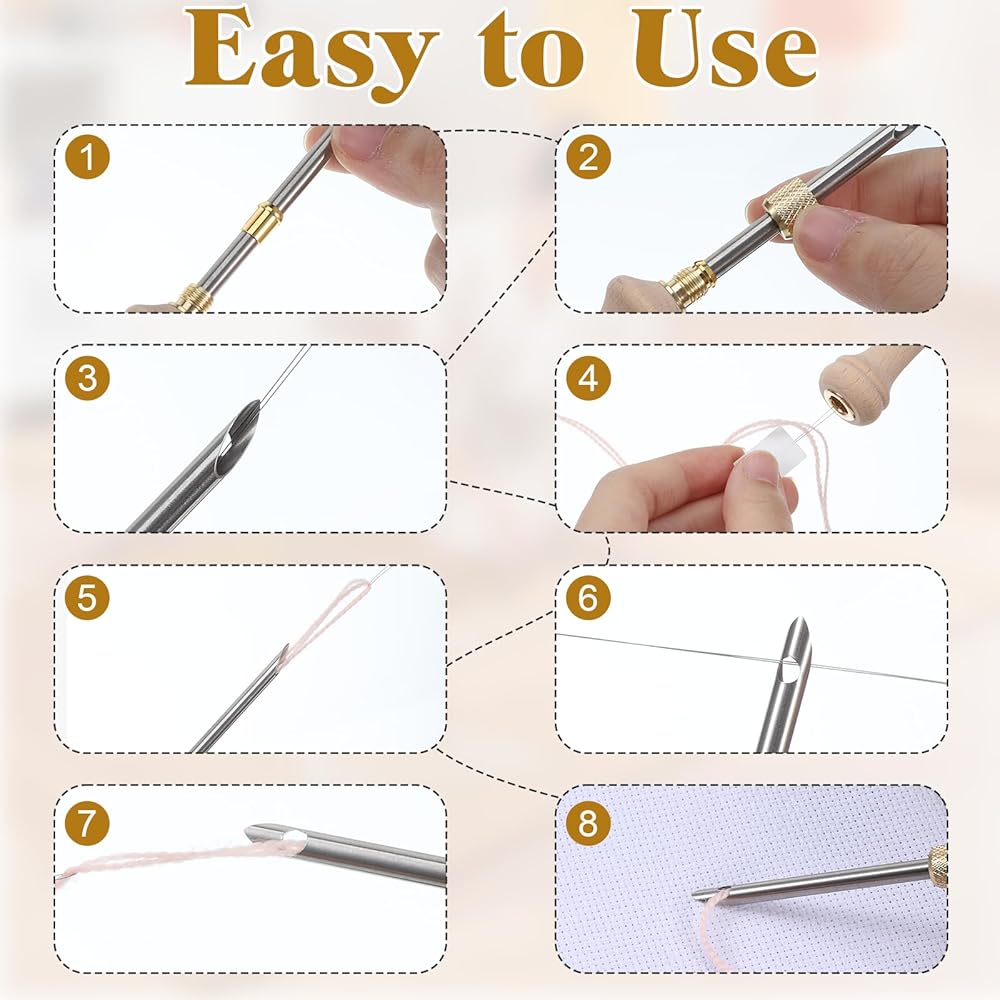 Easy to Use

1

2

3

4

5

6

7

8