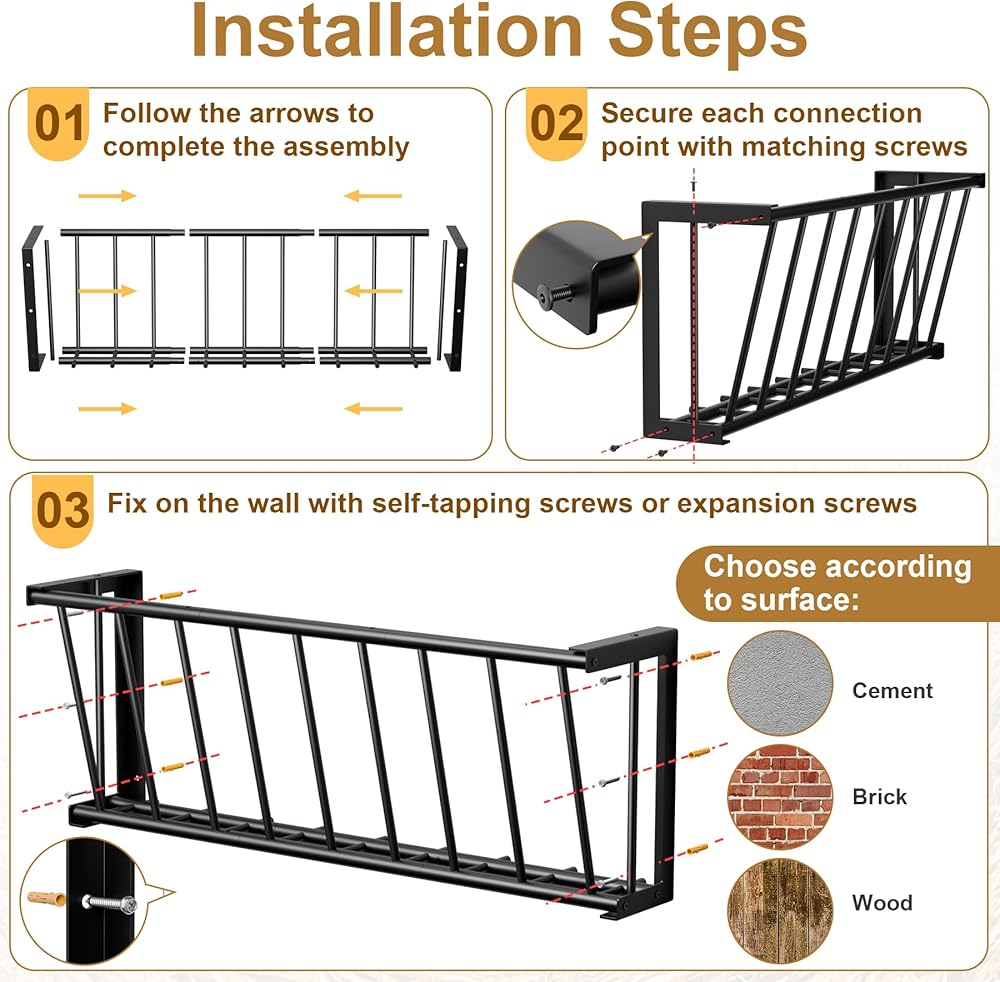 Installation Steps

01 Follow the arrows to complete the assembly

02 Secure each connection point with matching screws

03 Fix on the wall with self-tapping screws or expansion screws

Choose according to surface:

Cement

Brick

Wood