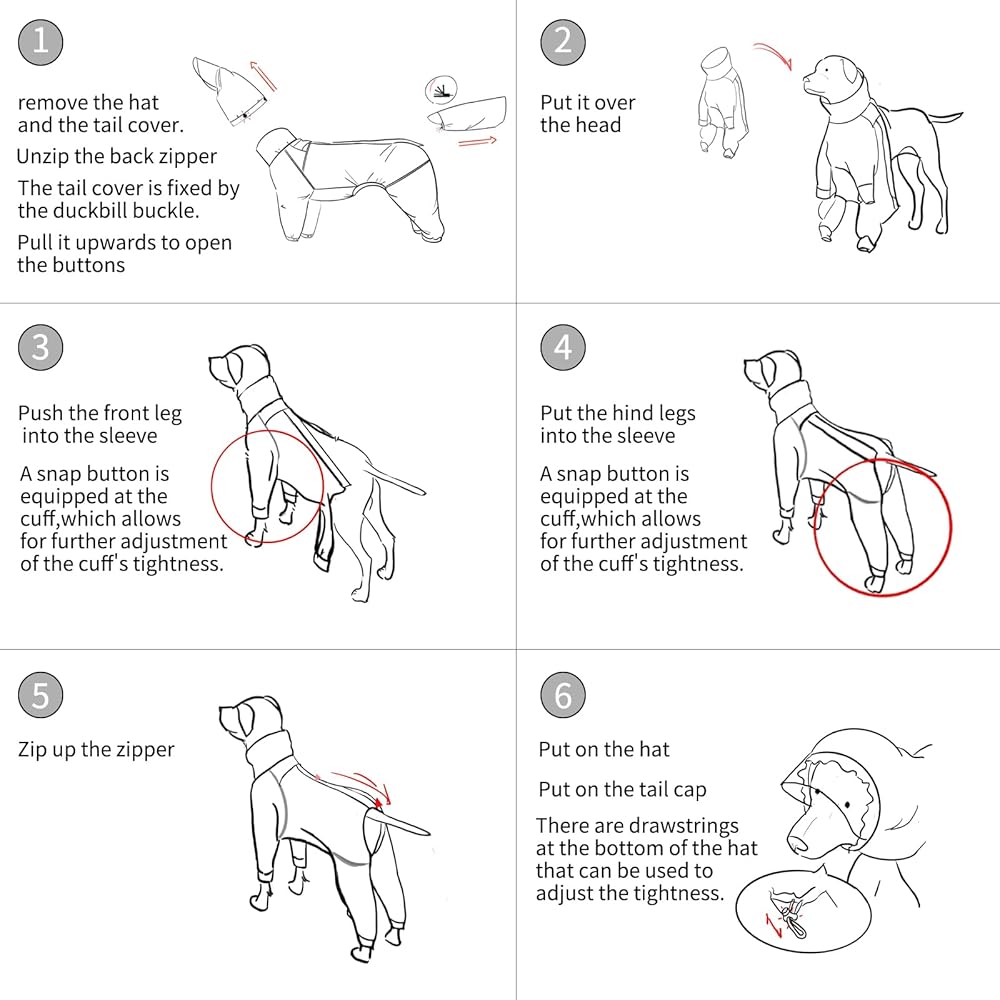 1

remove the hat and the tail cover.

Unzip the back zipper

The tail cover is fixed by the duckbill buckle.

Pull it upwards to open the buttons

2

Put it over the head

3

Push the front leg into the sleeve

A snap button is equipped at the cuff,which allows for further adjustment of the cuff's tightness.

4

Put the hind legs into the sleeve

A snap button is equipped at the cuff,which allows for further adjustment of the cuff's tightness.

5

Zip up the zipper

6

Put on the hat

Put on the tail cap

There are drawstrings at the bottom of the hat that can be used to adjust the tightness.