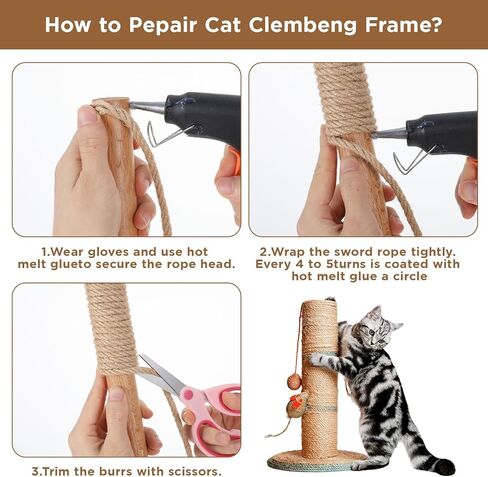 How to Pepair Cat Clembeng Frame?

1.Wear gloves and use hot melt glueto secure the rope head.

2.Wrap the sword rope tightly. Every 4 to 5turns is coated with hot melt glue a circle

3.Trim the burrs with scissors.