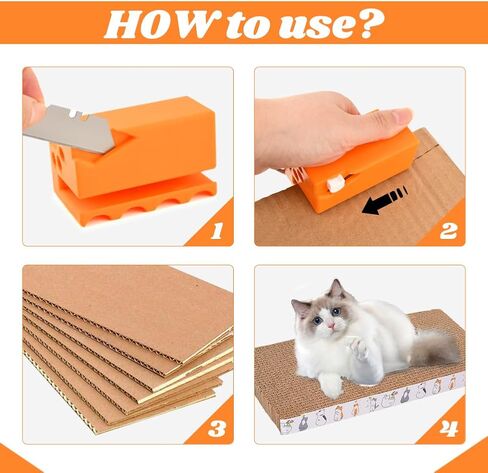 HOW to use?

1

2

3

4