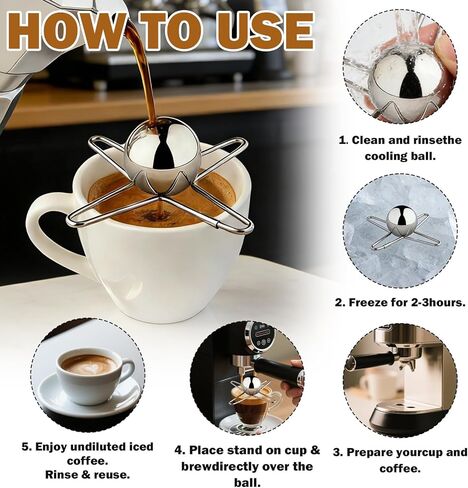 HOW TO USE

1. Clean and rinsethe cooling ball.

2. Freeze for 2-3hours.

3. Prepare yourcup and coffee.

4. Place stand on cup & brewdirectly over the ball.

5. Enjoy undiluted iced coffee. Rinse & reuse.