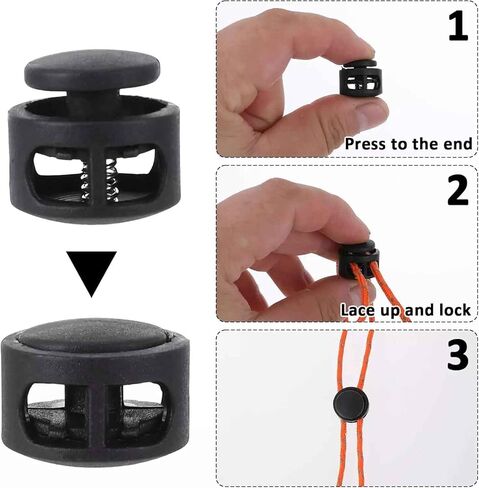 1

Press to the end

2

Lace up and lock

3