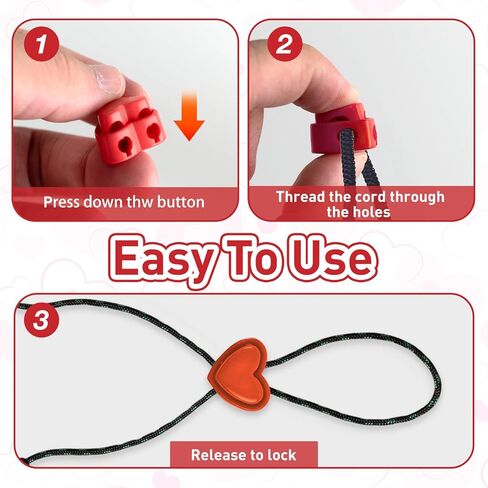 1

Press down thw button

2

Thread the cord through the holes

Easy To Use

3

Release to lock