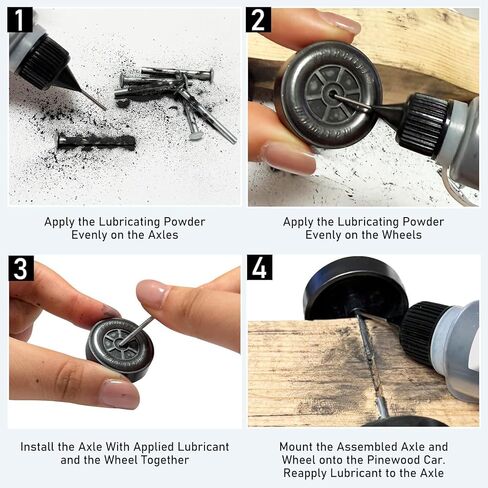 1

Apply the Lubricating Powder Evenly on the Axles

2

Apply the Lubricating Powder Evenly on the Wheels

3

Install the Axle With Applied Lubricant and the Wheel Together

4

Mount the Assembled Axle and Wheel onto the Pinewood Car. Reapply Lubricant to the Axle