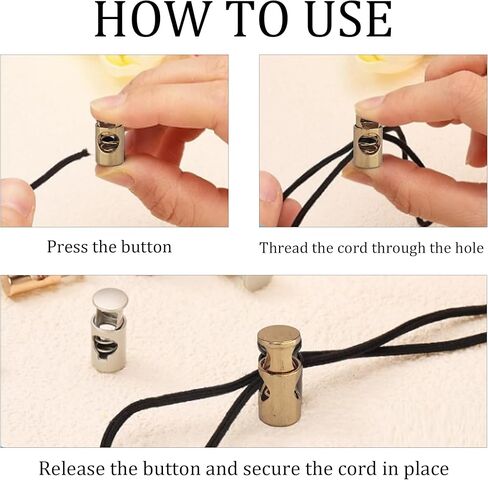 HOW TO USE

Press the button

Thread the cord through the hole

Release the button and secure the cord in place