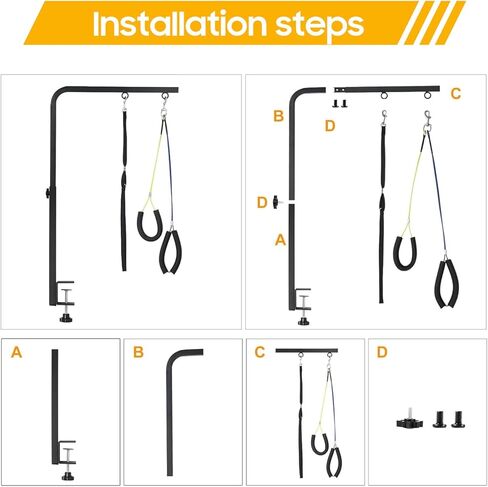 Installation steps

B
D
C
D
A

A

B

C

D