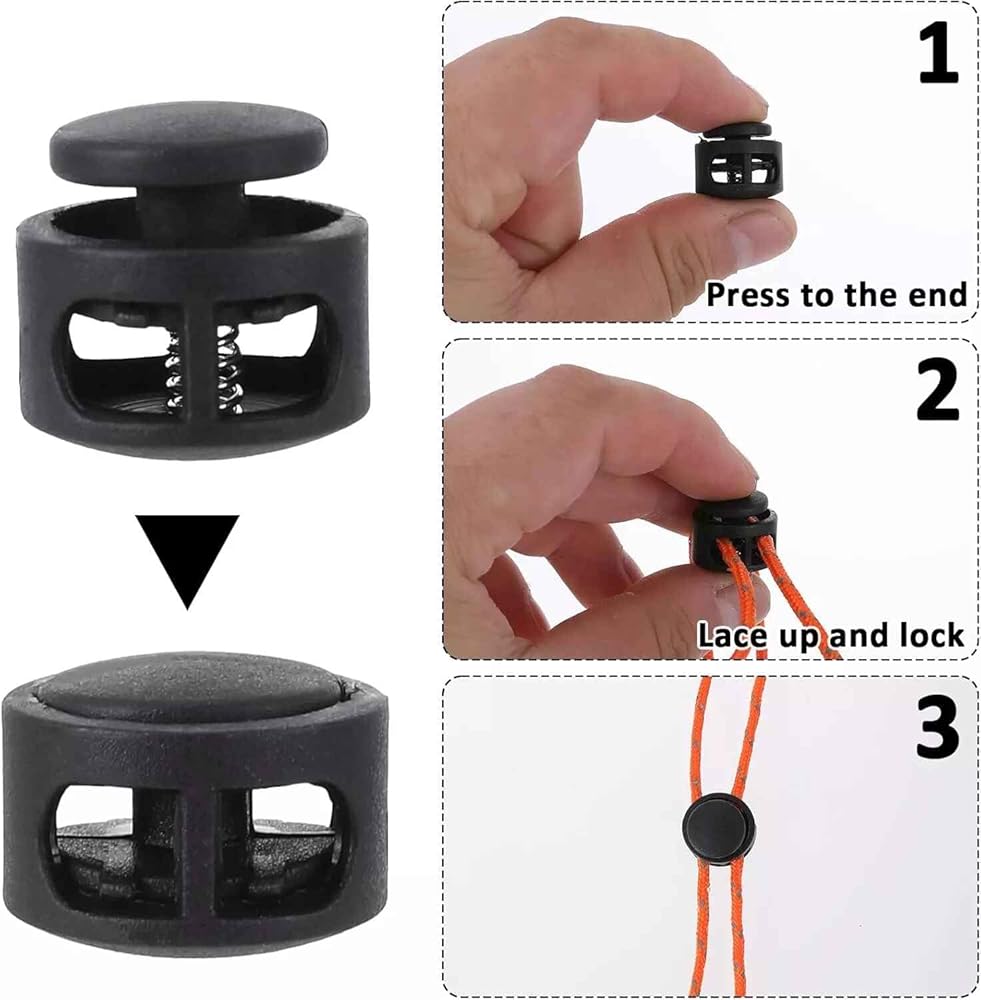 1
Press to the end

2
Lace up and lock

3