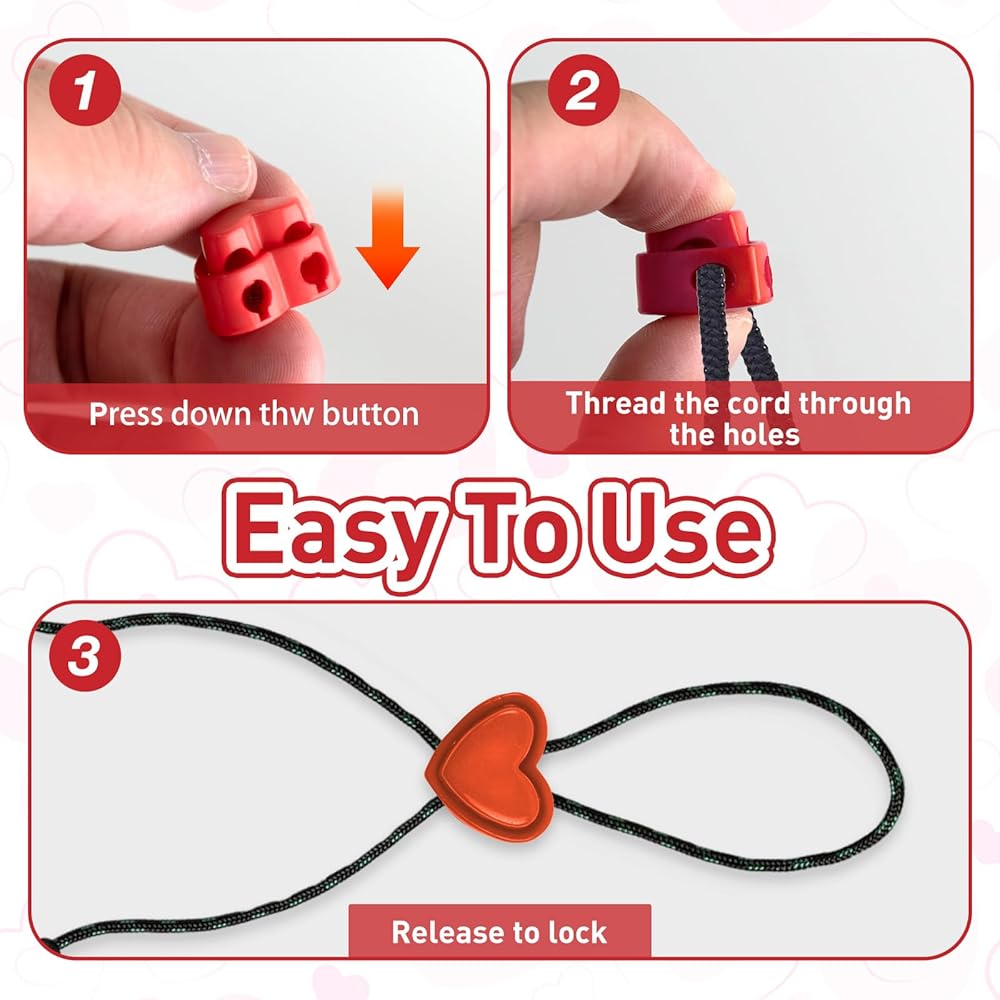 1

Press down thw button

2

Thread the cord through the holes

Easy To Use

3

Release to lock