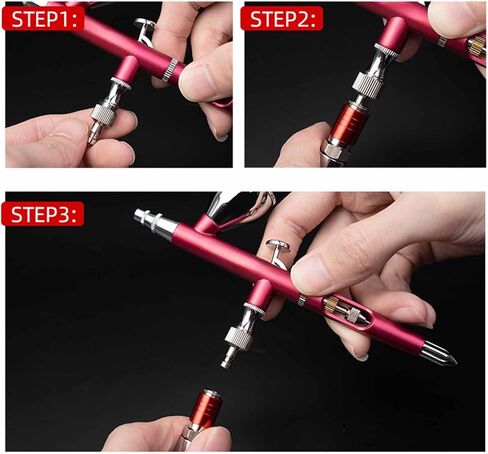 STEP1:

STEP2:

STEP3: