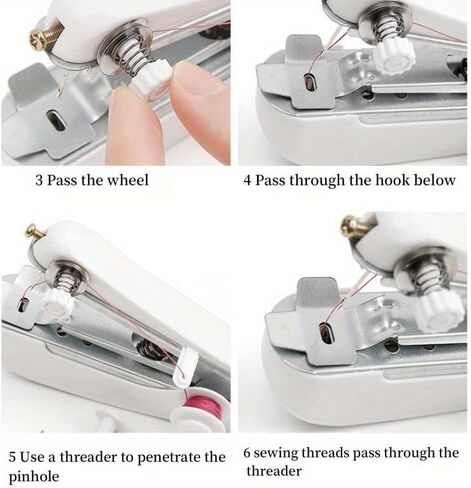 3 Pass the wheel

4 Pass through the hook below

5 Use a threader to penetrate the pinhole

6 sewing threads pass through the threader