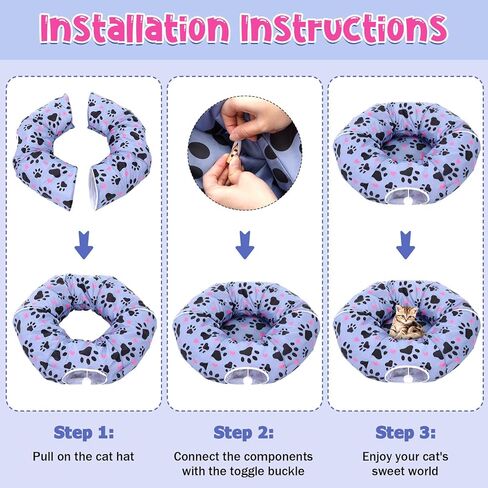 Installation Instructions

Step 1:
Pull on the cat hat

Step 2:
Connect the components with the toggle buckle

Step 3:
Enjoy your cat's sweet world