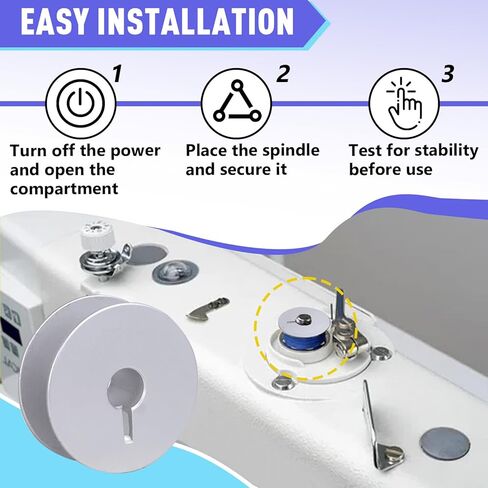 EASY INSTALLATION

1

Turn off the power and open the compartment

2

Place the spindle and secure it

3

Test for stability before use