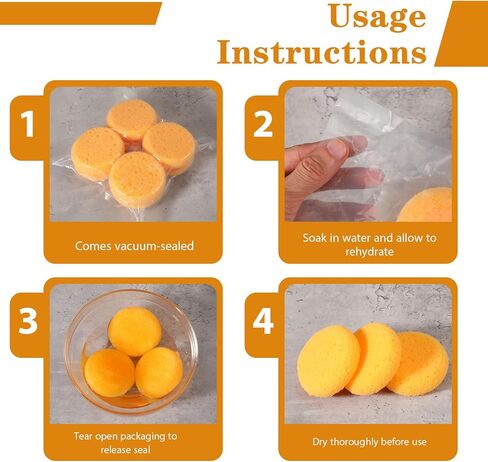 Usage Instructions

1

Comes vacuum-sealed

2

Soak in water and allow to rehydrate

3

Tear open packaging to release seal

4

Dry thoroughly before use