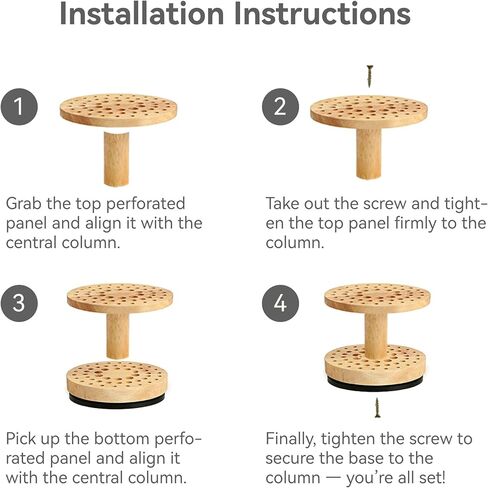 Installation Instructions

1

Grab the top perforated panel and align it with the central column.

2

Take out the screw and tighten the top panel firmly to the column.

3

Pick up the bottom perforated panel and align it with the central column.

4

Finally, tighten the screw to secure the base to the column — you're all set!