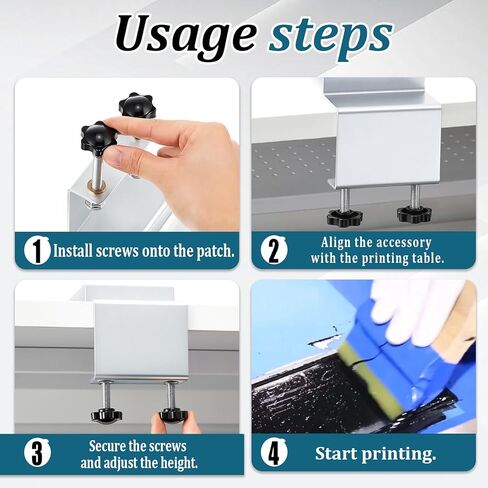 Usage steps

1 Install screws onto the patch.

2 Align the accessory with the printing table.

3 Secure the screws and adjust the height.

4 Start printing.