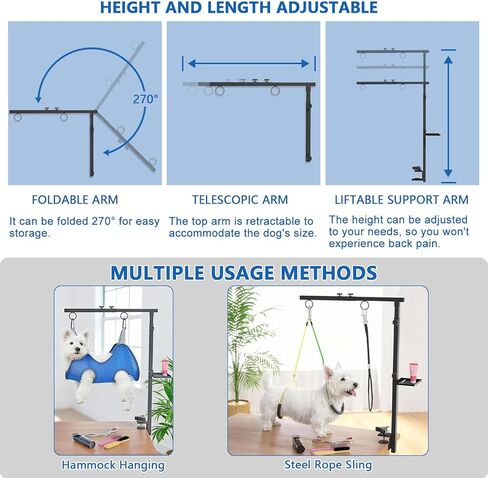 HEIGHT AND LENGTH ADJUSTABLE

270°

FOLDABLE ARM

It can be folded 270° for easy storage.

TELESCOPIC ARM

The top arm is retractable to accommodate the dog's size.

LIFTABLE SUPPORT ARM

The height can be adjusted to your needs, so you won't experience back pain.

MULTIPLE USAGE METHODS

Hammock Hanging

Steel Rope Sling