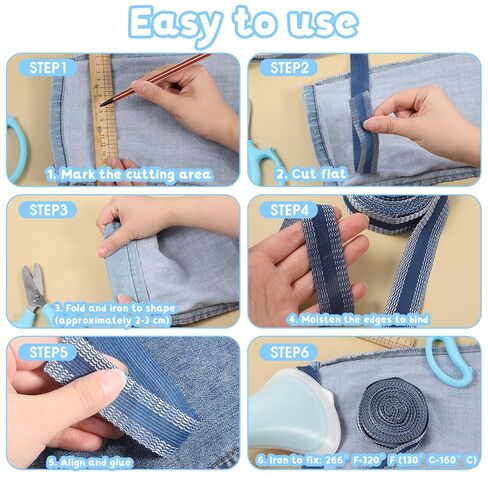 Easy to use

STEP1

1. Mark the cutting area

STEP2

2. Cut flat

STEP3

3. Fold and iron to shape (approximately 2-3 cm)

STEP4

4. Moisten the edges to bind

STEP5

5. Align and glue

STEP6

6. Iron to fix: 266° F-320° F (130° C-160° C)