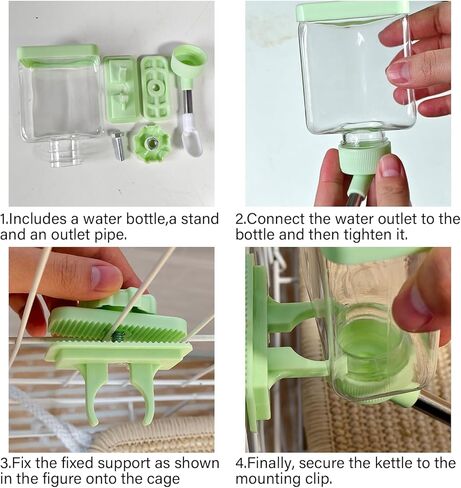 1.Includes a water bottle,a stand and an outlet pipe.

2.Connect the water outlet to the bottle and then tighten it.

3.Fix the fixed support as shown in the figure onto the cage

4.Finally, secure the kettle to the mounting clip.