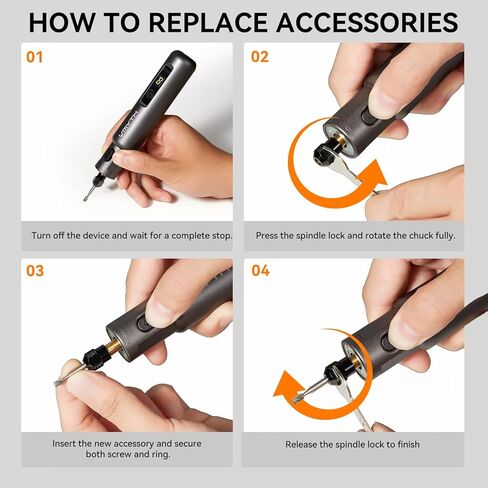 HOW TO REPLACE ACCESSORIES

01

Turn off the device and wait for a complete stop.

02

Press the spindle lock and rotate the chuck fully.

03

Insert the new accessory and secure both screw and ring.

04

Release the spindle lock to finish