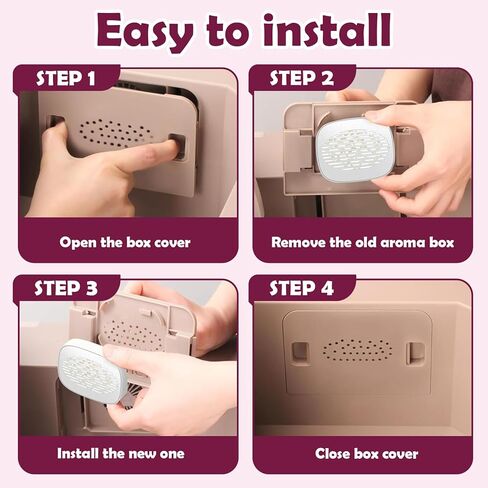 Easy to install

STEP 1

Open the box cover

STEP 2

Remove the old aroma box

STEP 3

Install the new one

STEP 4

Close box cover