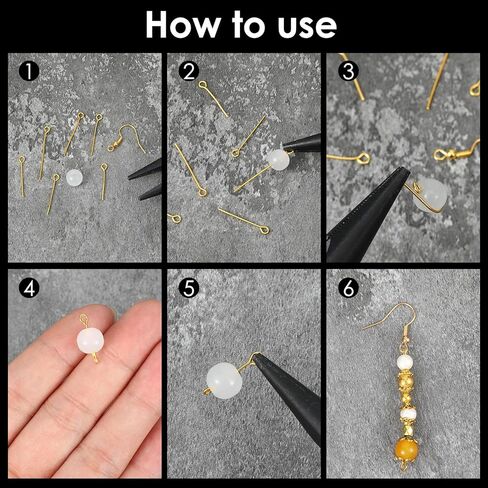 How to use

1

2

3

4

5

6