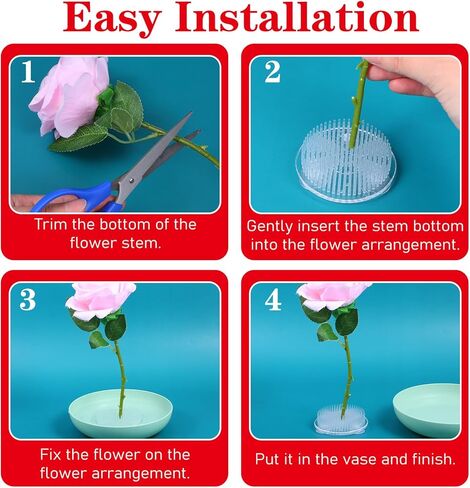 Easy Installation

1

Trim the bottom of the flower stem.

2

Gently insert the stem bottom into the flower arrangement.

3

Fix the flower on the flower arrangement.

4

Put it in the vase and finish.