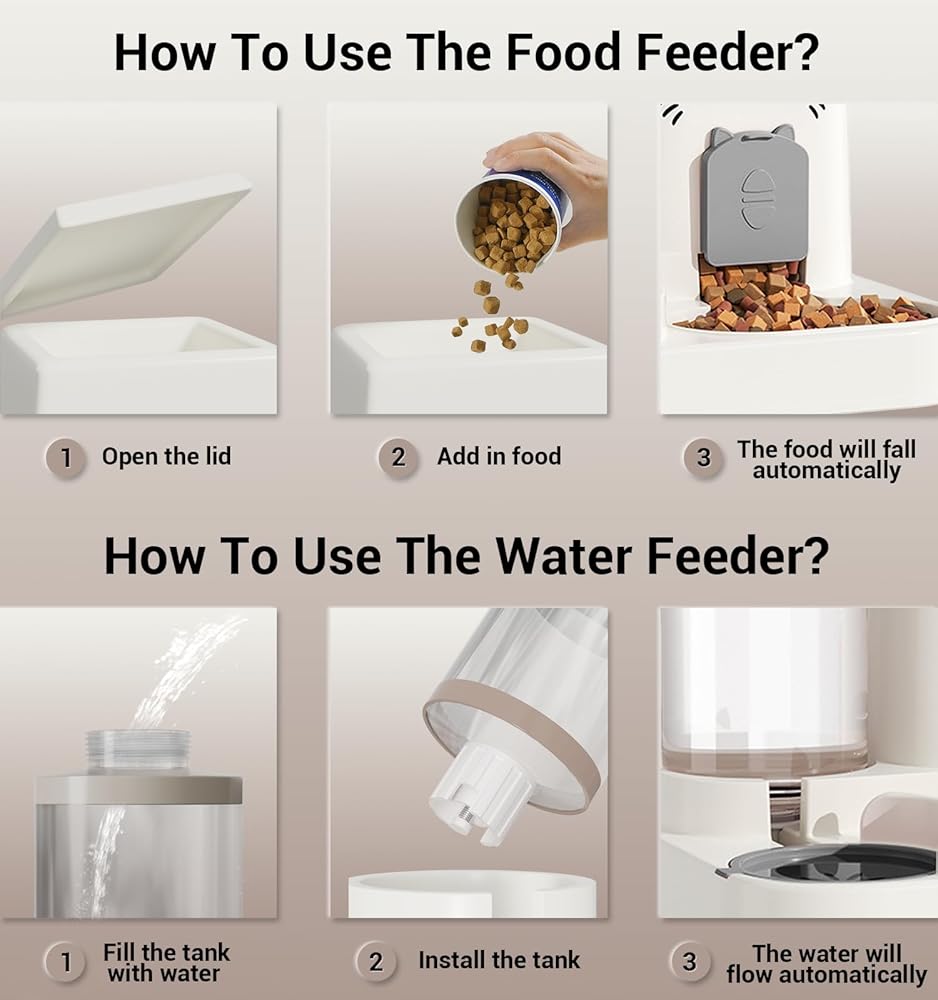 How To Use The Food Feeder?

1 Open the lid

2 Add in food

3 The food will fall automatically

How To Use The Water Feeder?

1 Fill the tank with water

2 Install the tank

3 The water will flow automatically