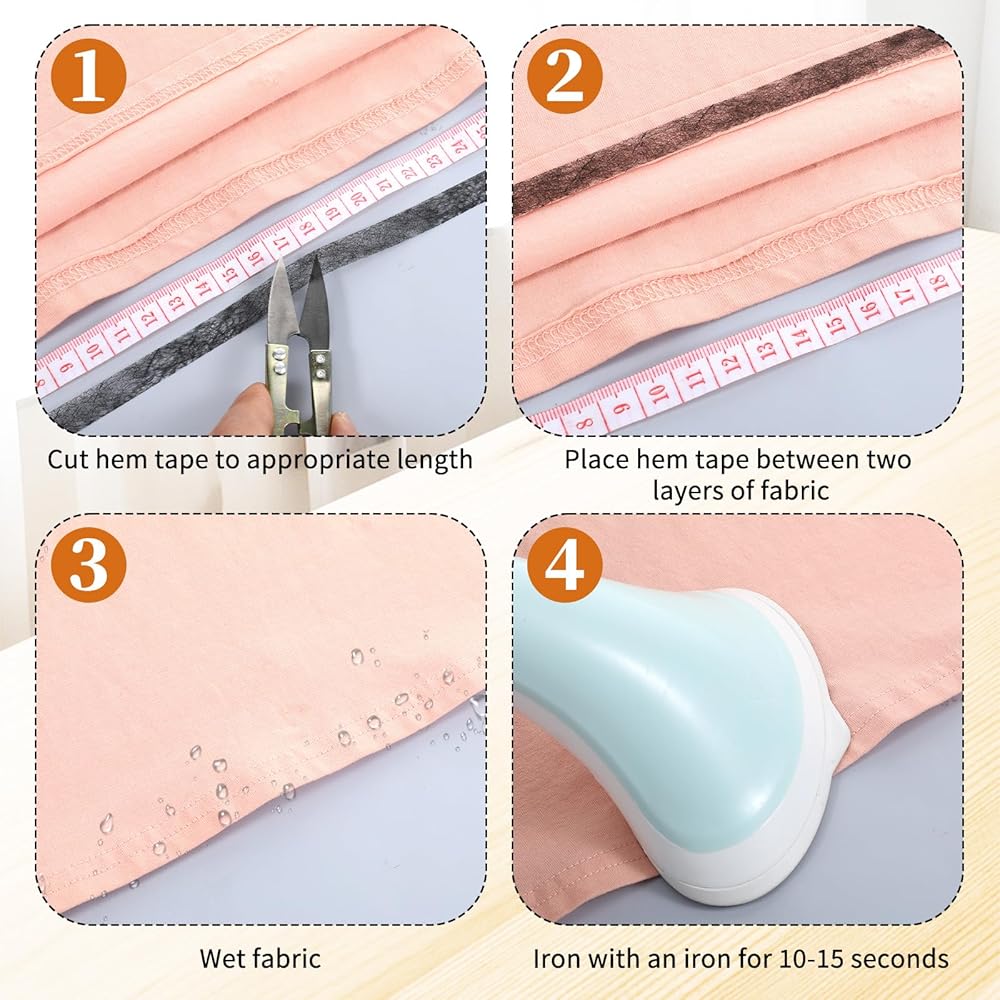 1

9 10 11 12 13 14 15 16 17 18 19 20 21 22 23 24

Cut hem tape to appropriate length

2

8 9 10 11 12 13 14 15 16 17 18

Place hem tape between two layers of fabric

3

Wet fabric

4

Iron with an iron for 10-15 seconds