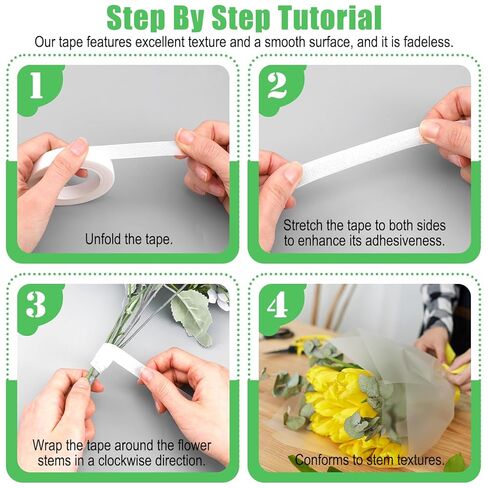 Step By Step Tutorial

Our tape features excellent texture and a smooth surface, and it is fadeless.

1

Unfold the tape.

2

Stretch the tape to both sides to enhance its adhesiveness.

3

Wrap the tape around the flower stems in a clockwise direction.

4

Conforms to stem textures.