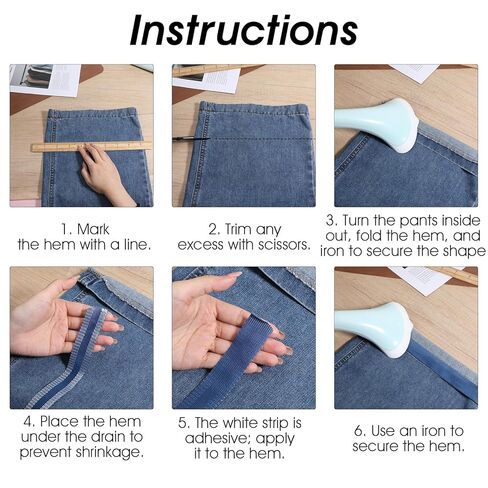 Instructions

1. Mark the hem with a line.

2. Trim any excess with scissors.

3. Turn the pants inside out, fold the hem, and iron to secure the shape

4. Place the hem under the drain to prevent shrinkage.

5. The white strip is adhesive; apply it to the hem.

6. Use an iron to secure the hem.