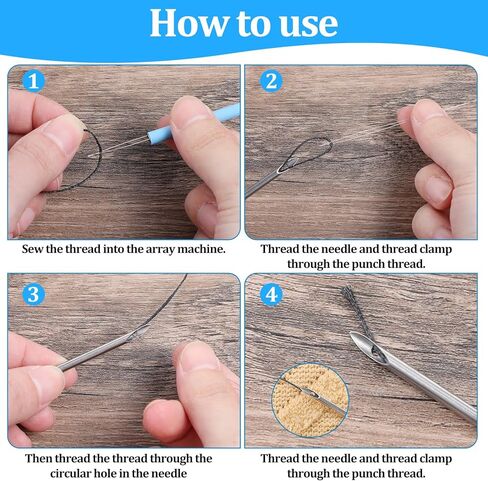 How to use

1

Sew the thread into the array machine.

2

Thread the needle and thread clamp through the punch thread.

3

Then thread the thread through the circular hole in the needle

4

Thread the needle and thread clamp through the punch thread.