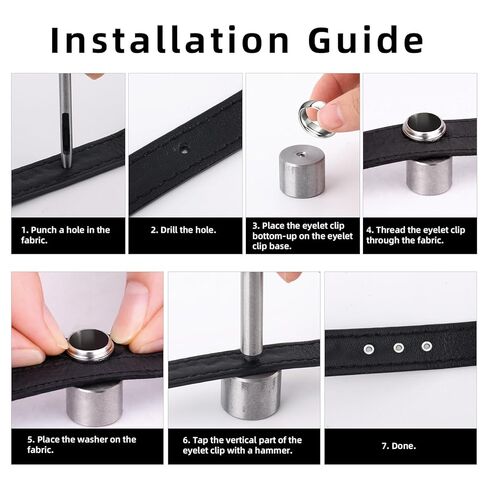 Installation Guide

1. Punch a hole in the fabric.

2. Drill the hole.

3. Place the eyelet clip bottom-up on the eyelet clip base.

4. Thread the eyelet clip through the fabric.

5. Place the washer on the fabric.

6. Tap the vertical part of the eyelet clip with a hammer.

7. Done.