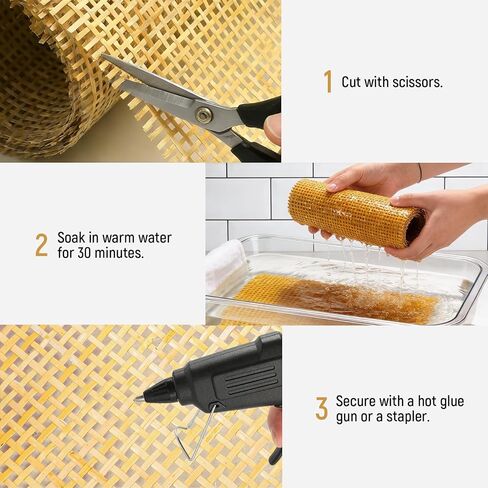 1 Cut with scissors.

2 Soak in warm water for 30 minutes.

3 Secure with a hot glue gun or a stapler.