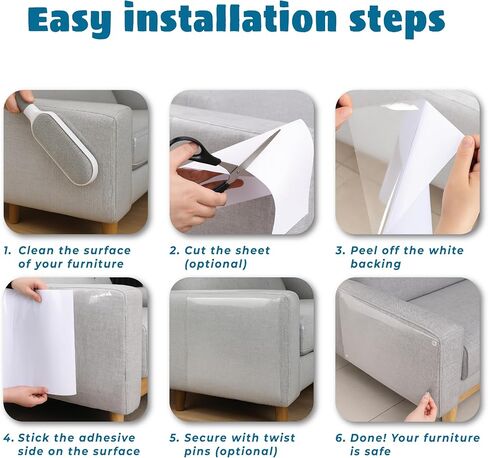 Easy installation steps

1. Clean the surface of your furniture

2. Cut the sheet (optional)

3. Peel off the white backing

4. Stick the adhesive side on the surface

5. Secure with twist pins (optional)

6. Done! Your furniture is safe