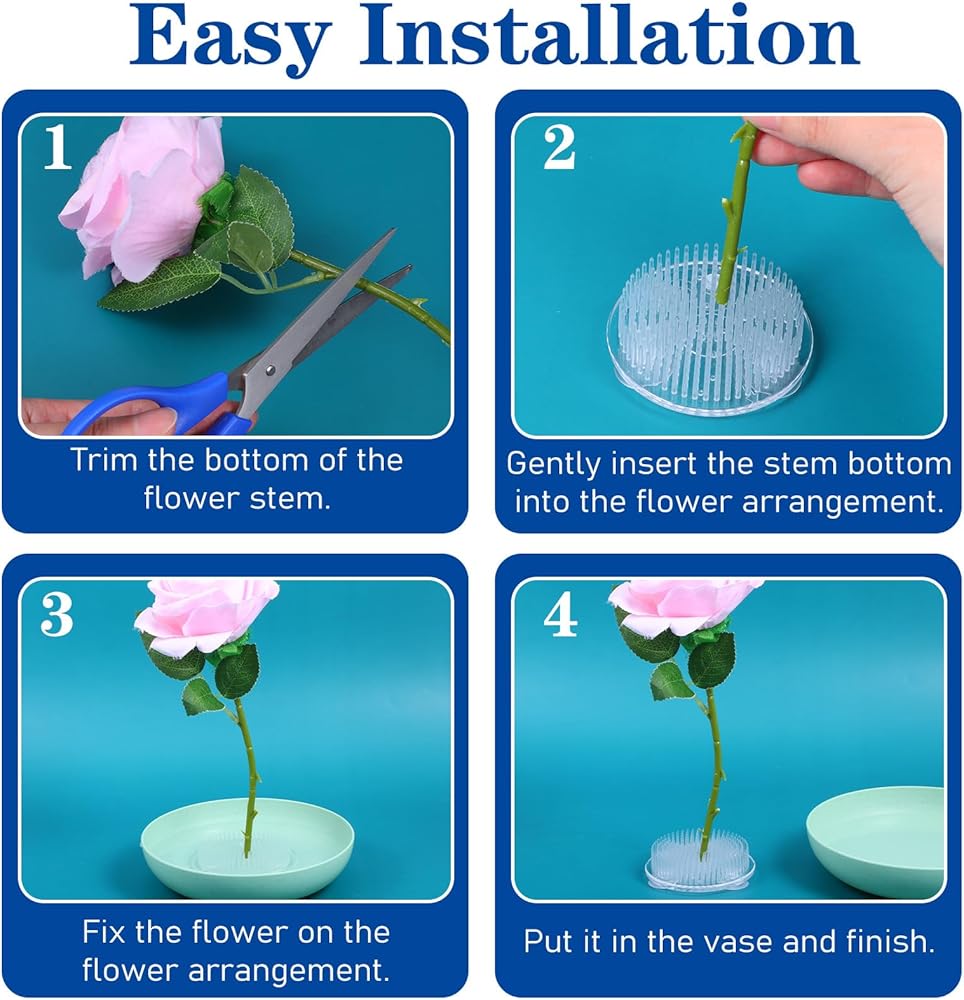 Easy Installation

1

Trim the bottom of the flower stem.

2

Gently insert the stem bottom into the flower arrangement.

3

Fix the flower on the flower arrangement.

4

Put it in the vase and finish.