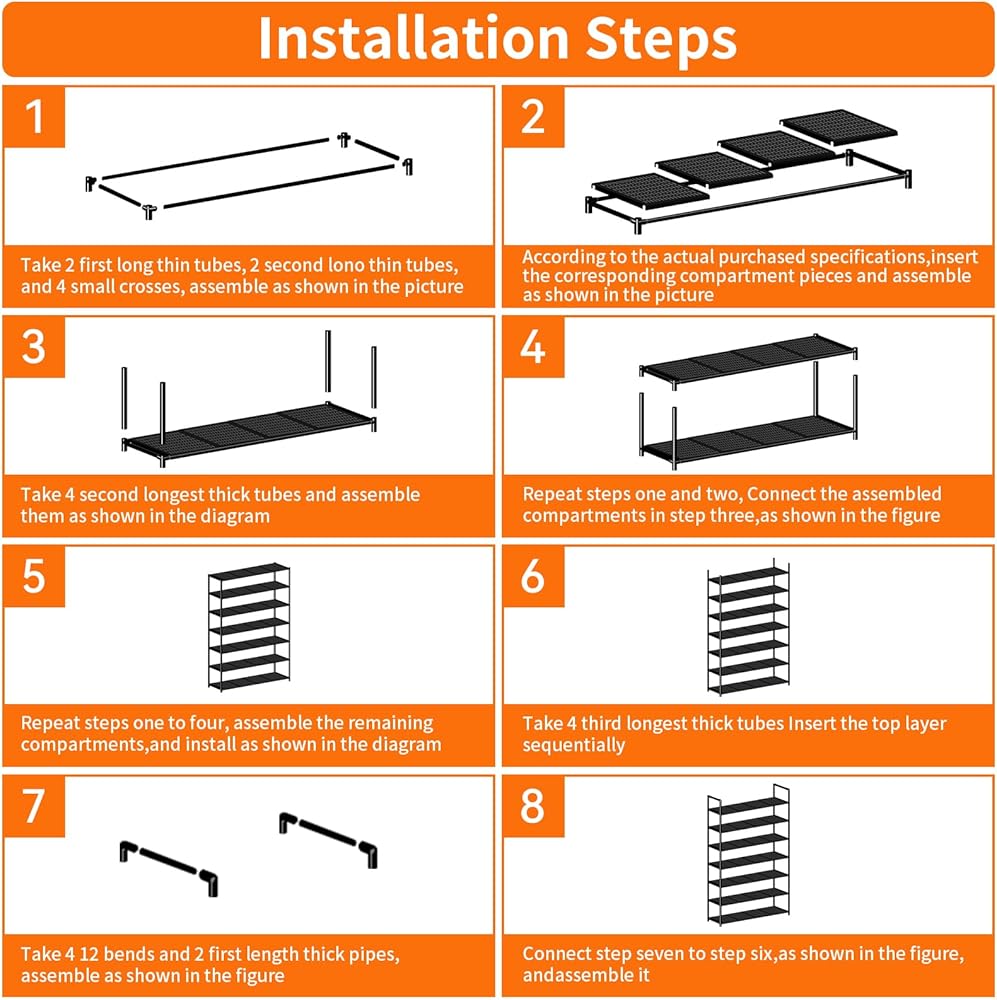 Installation Steps

1

Take 2 first long thin tubes, 2 second lono thin tubes, and 4 small crosses, assemble as shown in the picture

2

According to the actual purchased specifications,insert the corresponding compartment pieces and assemble as shown in the picture

3

Take 4 second longest thick tubes and assemble them as shown in the diagram

4

Repeat steps one and two, Connect the assembled compartments in step three,as shown in the figure

5

Repeat steps one to four, assemble the remaining compartments,and install as shown in the diagram

6

Take 4 third longest thick tubes Insert the top layer sequentially

7

Take 4 12 bends and 2 first length thick pipes, assemble as shown in the figure

8

Connect step seven to step six,as shown in the figure, andassemble it