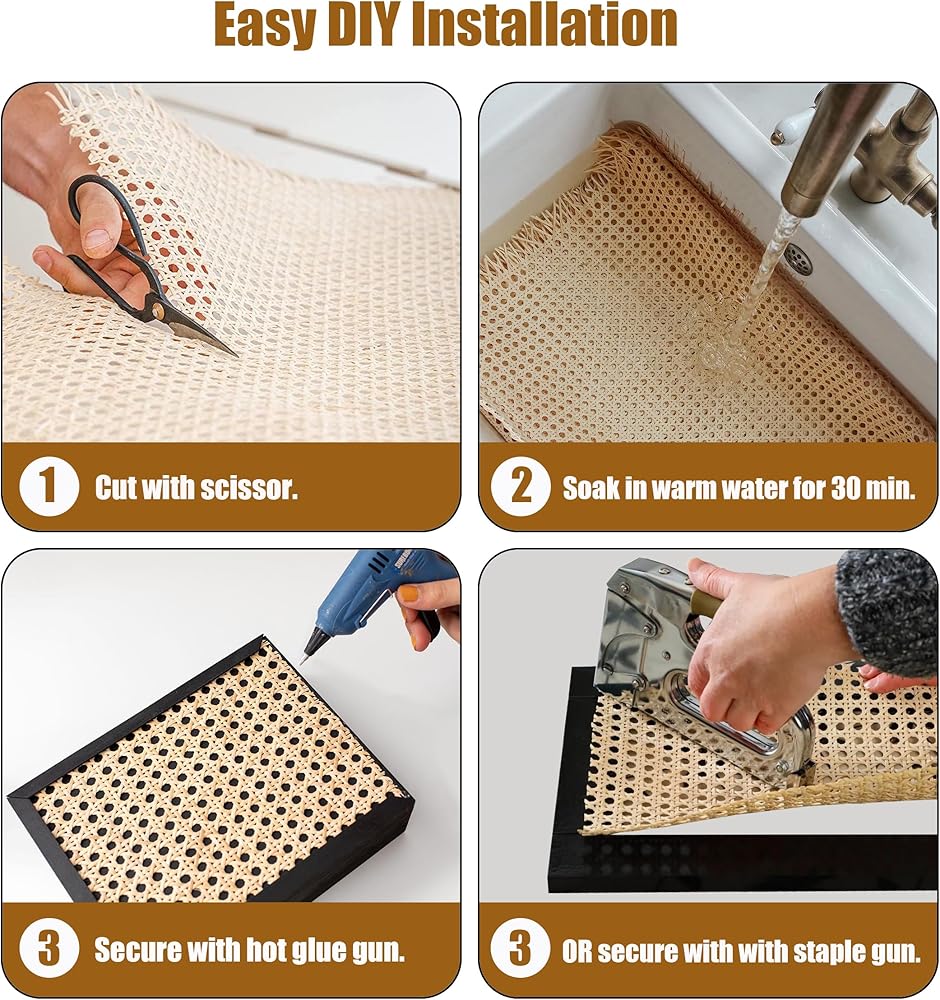 Easy DIY Installation

1 Cut with scissor.

2 Soak in warm water for 30 min.

3 Secure with hot glue gun.

3 OR secure with with staple gun.