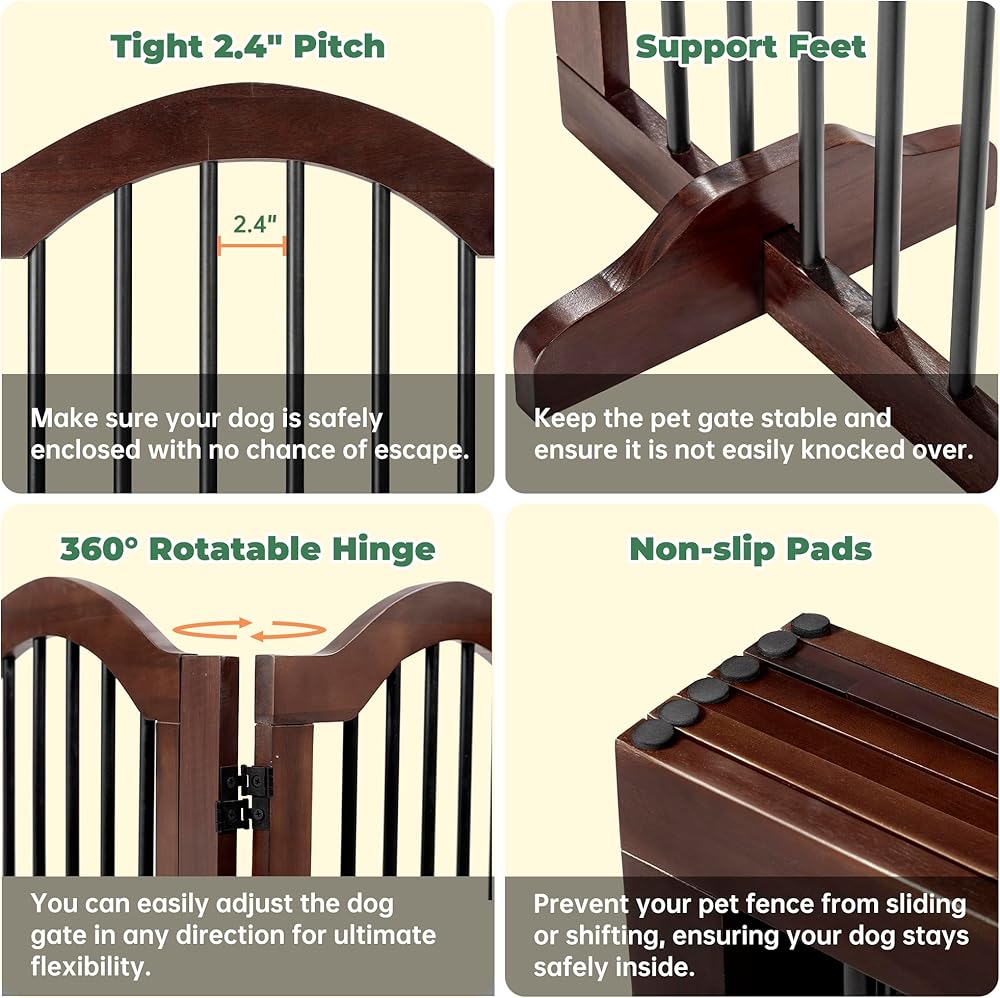 Tight 2.4" Pitch

2.4"

Make sure your dog is safely enclosed with no chance of escape.

Support Feet

Keep the pet gate stable and ensure it is not easily knocked over.

360° Rotatable Hinge

You can easily adjust the dog gate in any direction for ultimate flexibility.

Non-slip Pads

Prevent your pet fence from sliding or shifting, ensuring your dog stays safely inside.