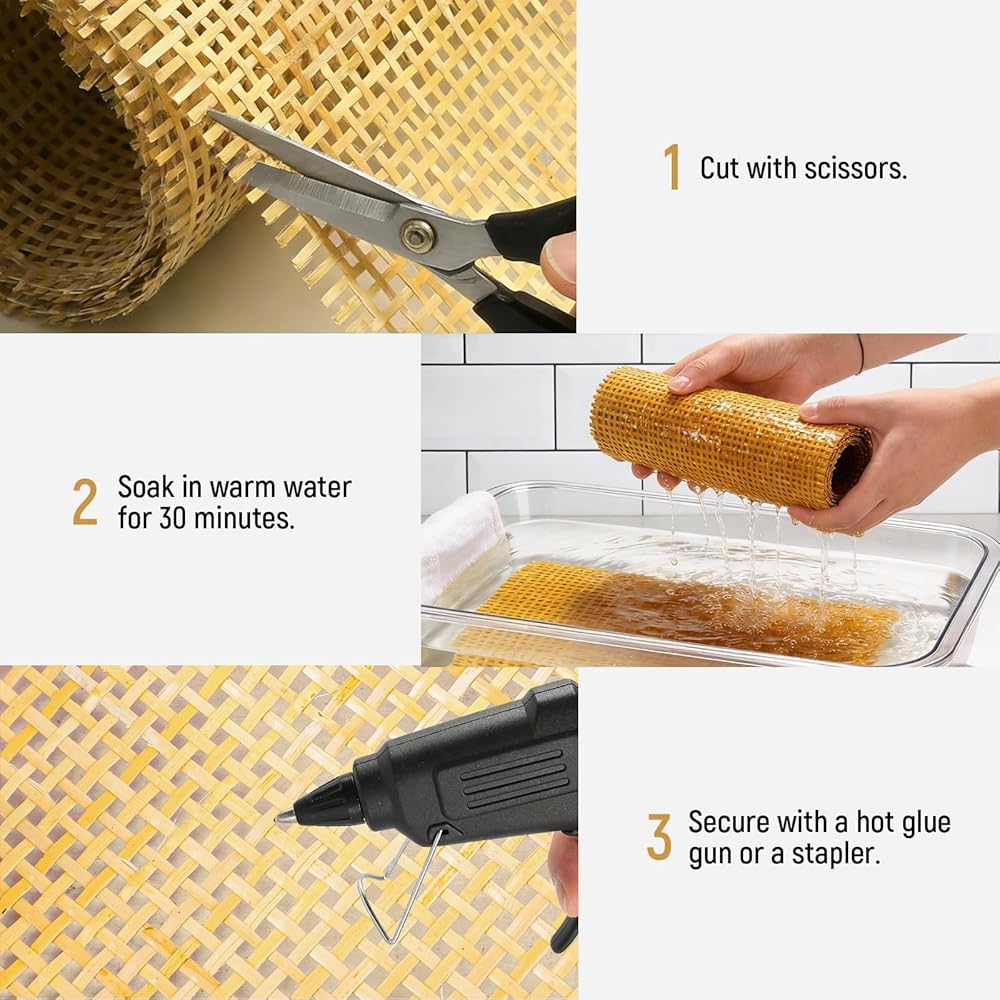 1 Cut with scissors.

2 Soak in warm water for 30 minutes.

3 Secure with a hot glue gun or a stapler.