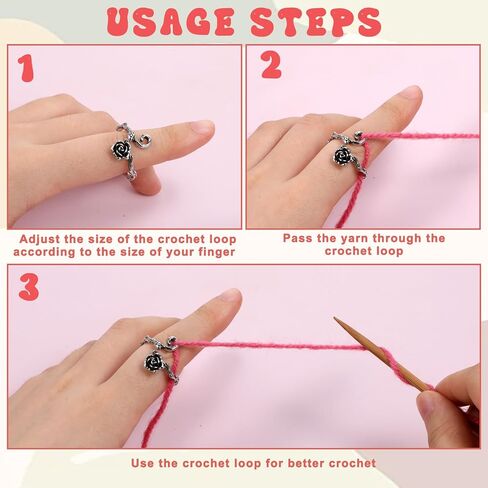 USAGE STEPS

1

Adjust the size of the crochet loop according to the size of your finger

2

Pass the yarn through the crochet loop

3

Use the crochet loop for better crochet