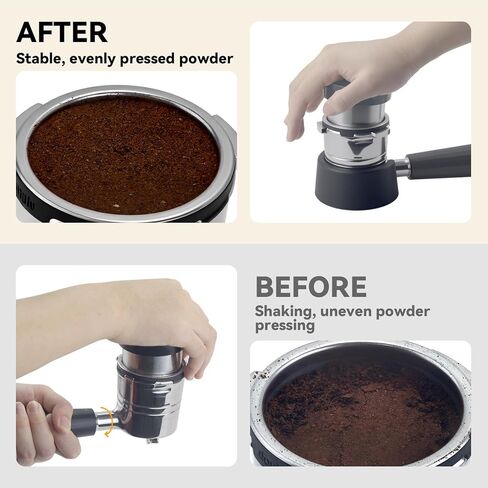 AFTER
Stable, evenly pressed powder

BEFORE
Shaking, uneven powder pressing