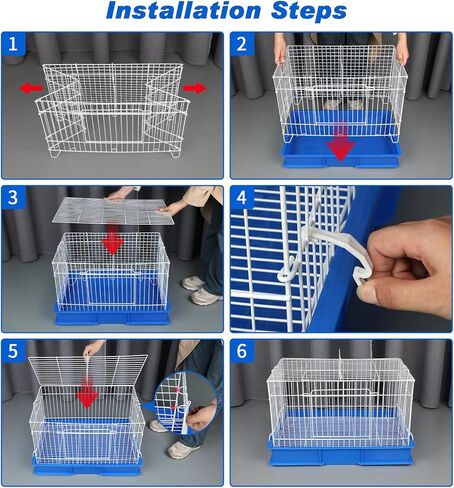 Installation Steps

1

2

3

4

5

6