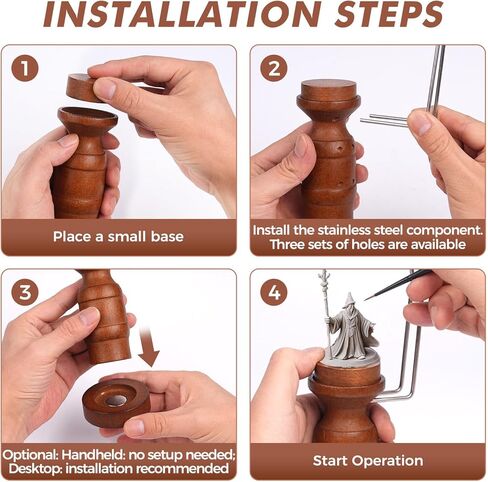 INSTALLATION STEPS

1

Place a small base

2

Install the stainless steel component. Three sets of holes are available

3

Optional: Handheld: no setup needed; Desktop: installation recommended

4

Start Operation