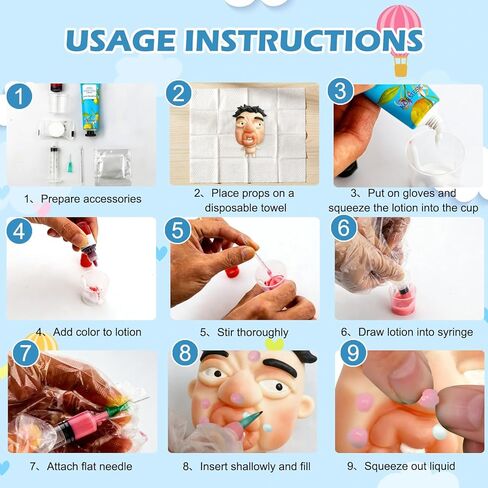 USAGE INSTRUCTIONS

1

1、Prepare accessories

2

2、Place props on a disposable towel

3

3、Put on gloves and squeeze the lotion into the cup

4

4、Add color to lotion

5

5、Stir thoroughly

6

6、Draw lotion into syringe

7

7、Attach flat needle

8

8、Insert shallowly and fill

9

9、Squeeze out liquid