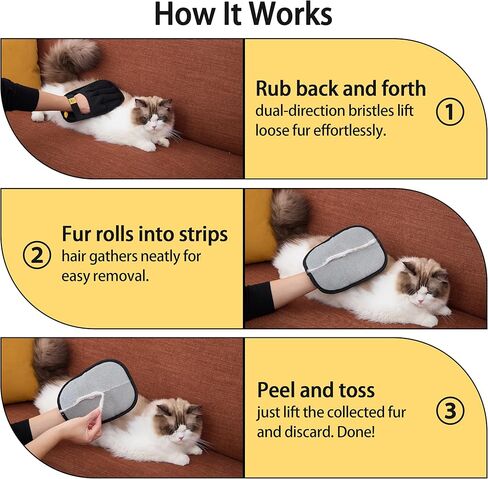 How It Works

Rub back and forth
dual-direction bristles lift loose fur effortlessly.

①

②

Fur rolls into strips
hair gathers neatly for easy removal.

Peel and toss
just lift the collected fur and discard. Done!

③