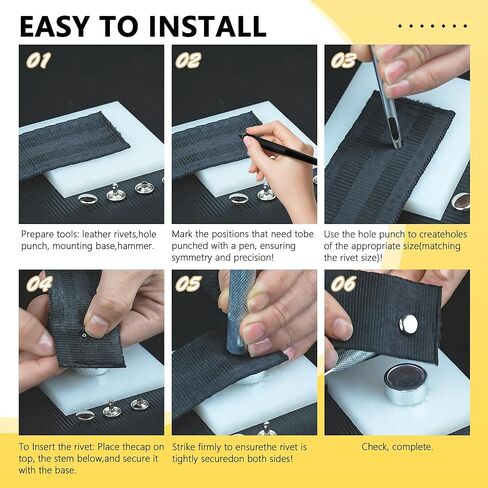 EASY TO INSTALL

01

Prepare tools: leather rivets,hole punch, mounting base,hammer.

02

Mark the positions that need tobe punched with a pen, ensuring symmetry and precision!

03

Use the hole punch to createholes of the appropriate size(matching the rivet size)!

04

To Insert the rivet: Place thecap on top, the stem below,and secure it with the base.

05

Strike firmly to ensurethe rivet is tightly securedon both sides!

06

Check, complete.